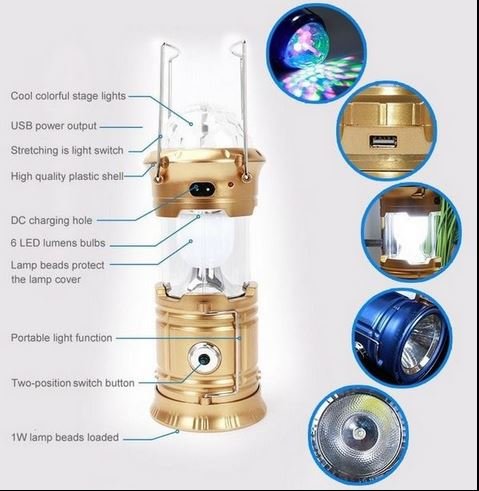 Cool colorful stage lights

USB power output

Stretching is light switch

High quality plastic shell

DC charging hole

6 LED lumens bulbs

Lamp beads protect the lamp cover

Portable light function

Two-position switch button

1W lamp beads loaded